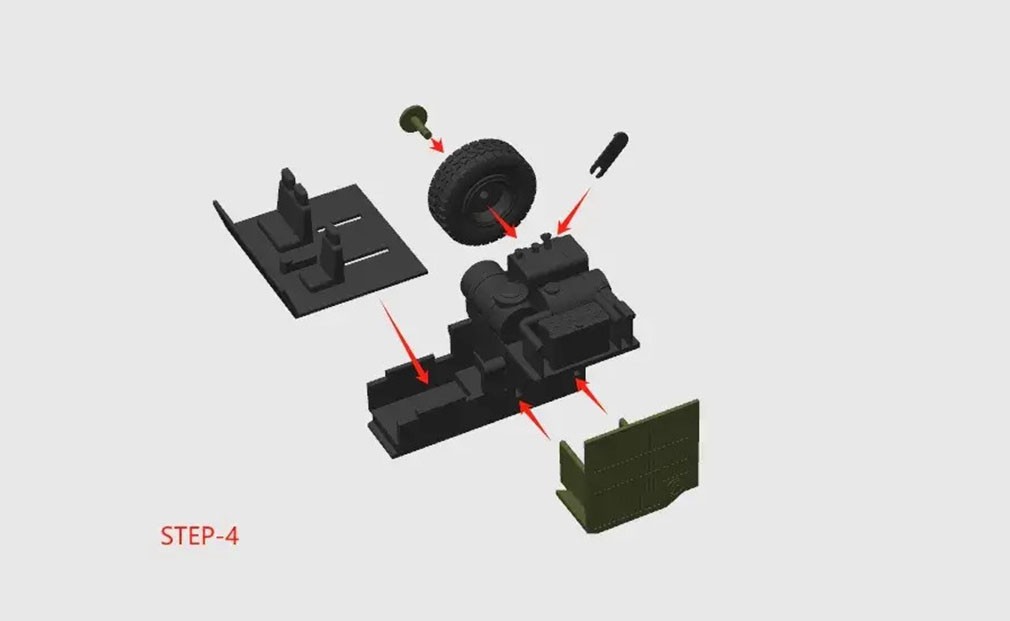 STEP-4