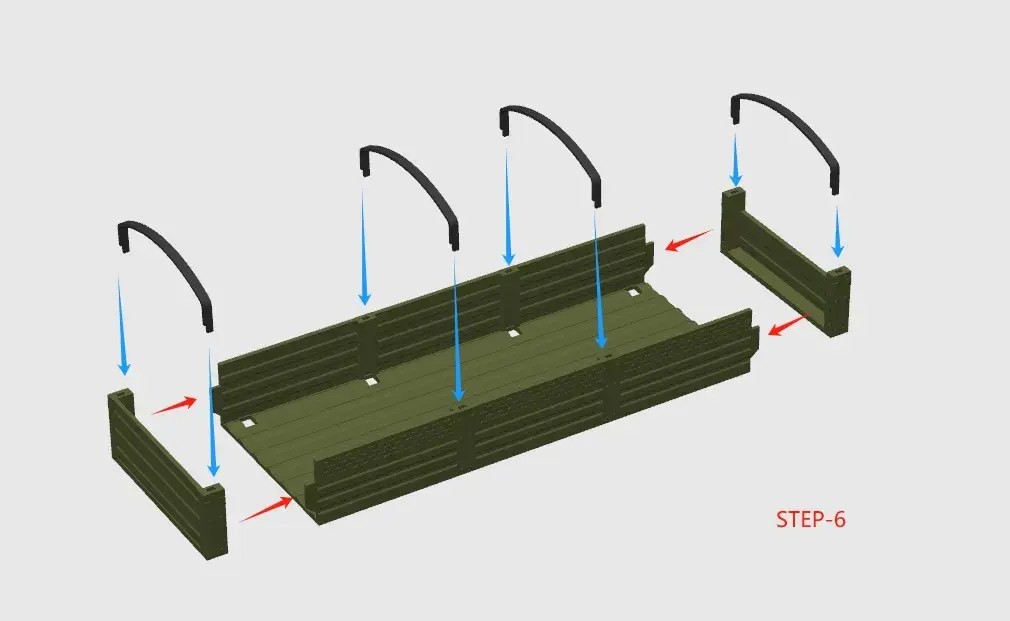 STEP-6